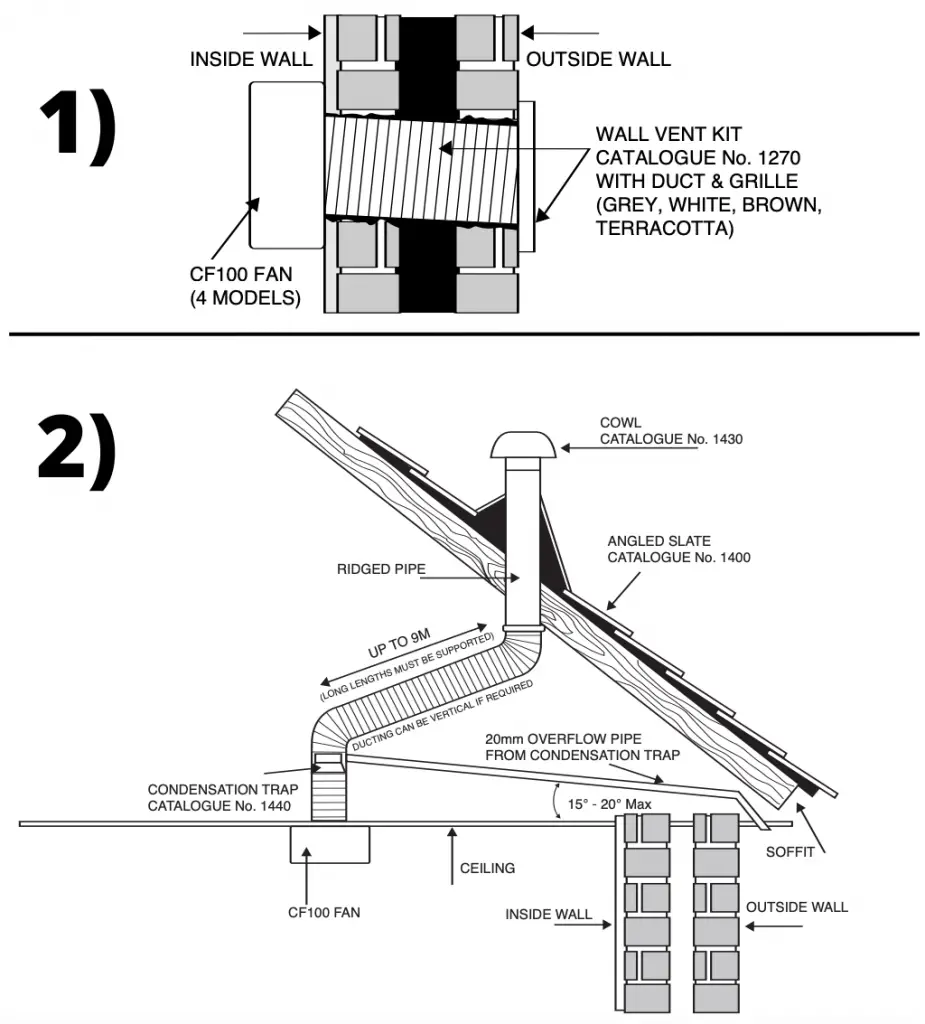 1)

INSIDE WALL

OUTSIDE WALL

WALL VENT KIT CATALOGUE No. 1270 WITH DUCT & GRILLE (GREY, WHITE, BROWN, TERRACOTTA)

CF100 FAN (4 MODELS)

2)

COWL CATALOGUE No. 1430

ANGLED SLATE CATALOGUE No. 1400

RIDGED PIPE

UP TO 9M

(LONG LENGTHS MUST BE SUPPORTED)

DUCTING CAN BE VERTICAL IF REQUIRED

20mm OVERFLOW PIPE FROM CONDENSATION TRAP

CONDENSATION TRAP CATALOGUE No. 1440

15° - 20° Max

CEILING

SOFFIT

CF100 FAN

INSIDE WALL

OUTSIDE WALL